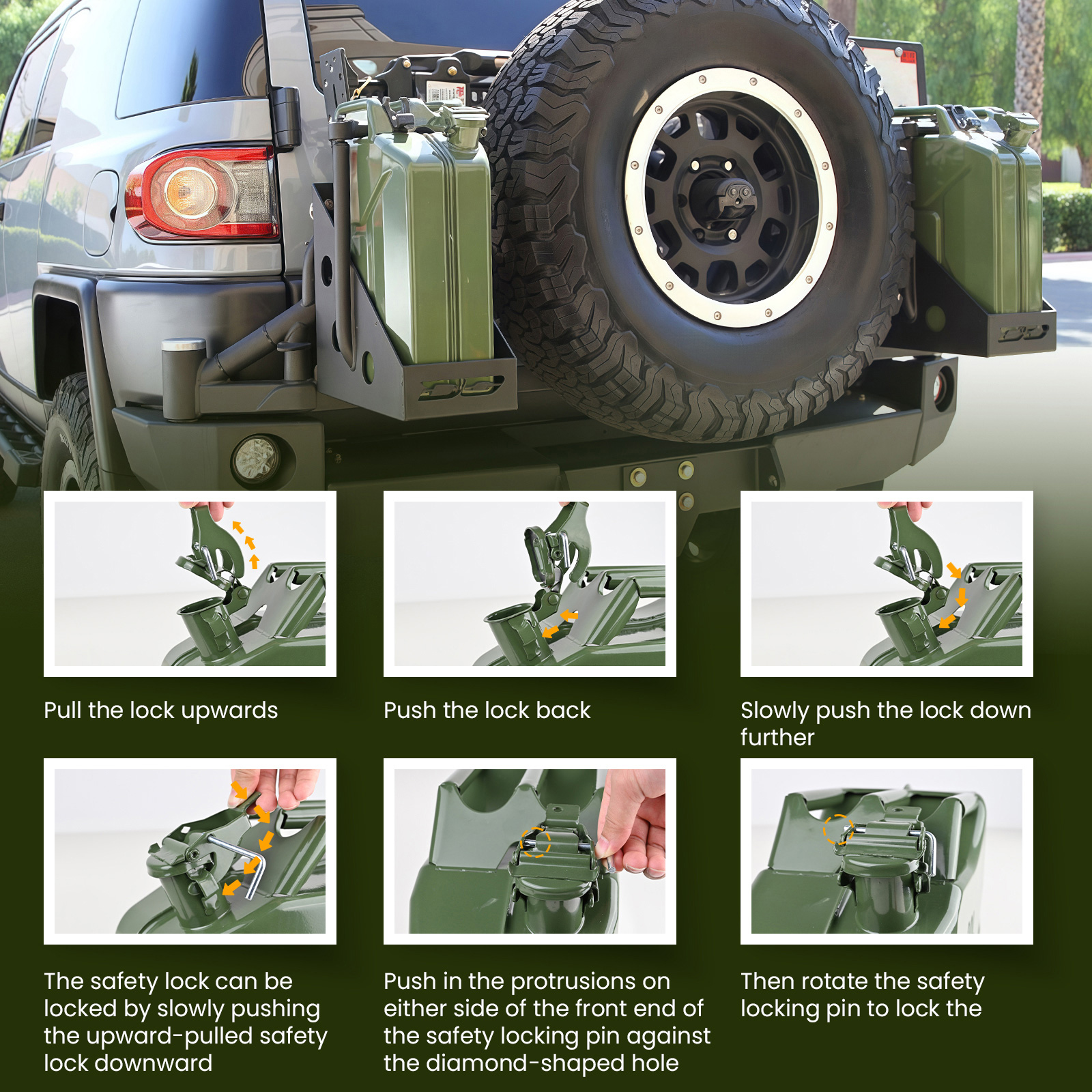 Pull the lock upwards

Push the lock back

Slowly push the lock down further

The safety lock can be locked by slowly pushing the upward-pulled safety lock downward

Push in the protrusions on either side of the front end of the safety locking pin against the diamond-shaped hole

Then rotate the safety locking pin to lock the